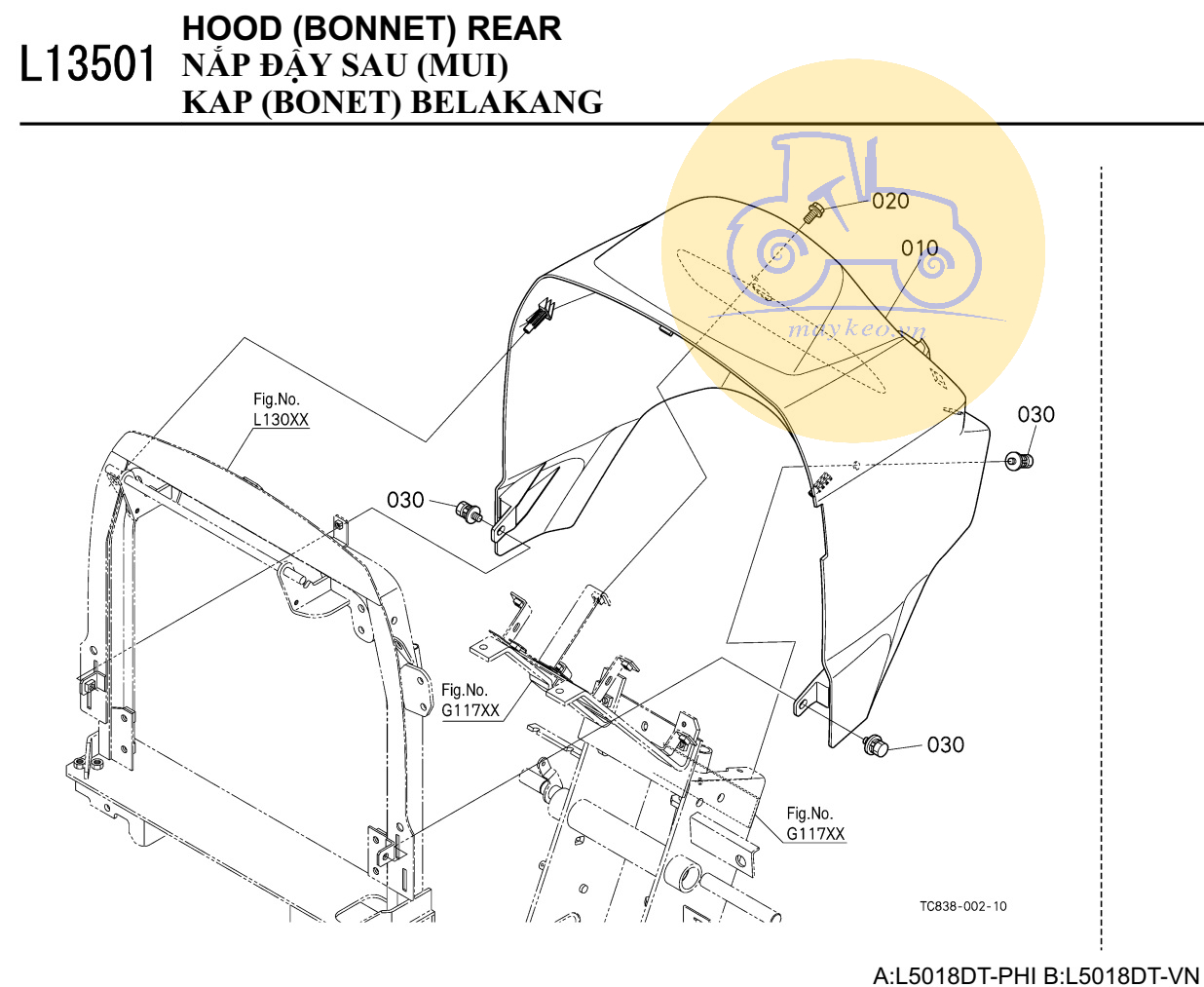 L13501
HOOD (BONNET) REAR
NẮP ĐẬY SAU (MUI)
KAP (BONET) BELAKANG

020
010
maykeo.vn
030
Fig.No.
L130XX
030
Fig.No.
G117XX
030
Fig.No.
G117XX
TC838-002-10

A:L5018DT-PHI B:L5018DT-VN